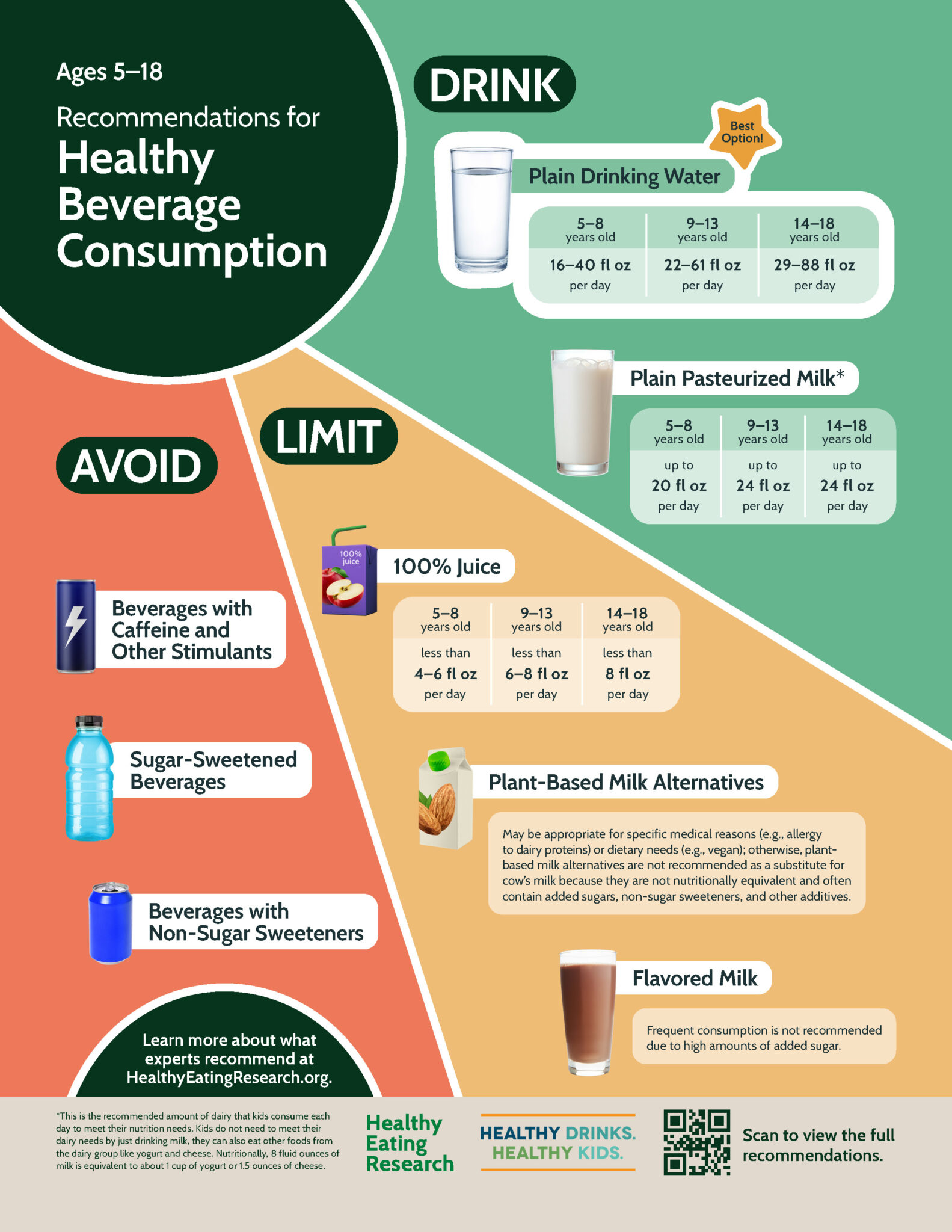 Ages 5–18

Recommendations for Healthy Beverage Consumption

DRINK

Best Option!

Plain Drinking Water

| 5–8 years old | 9–13 years old | 14–18 years old |
|---|---|---|
| 16–40 fl oz per day | 22–61 fl oz per day | 29–88 fl oz per day |

Plain Pasteurized Milk*

| 5–8 years old | 9–13 years old | 14–18 years old |
|---|---|---|
| up to 20 fl oz per day | up to 24 fl oz per day | up to 24 fl oz per day |

LIMIT

100% juice

100% Juice

| 5–8 years old | 9–13 years old | 14–18 years old |
|---|---|---|
| less than 4–6 fl oz per day | less than 6–8 fl oz per day | less than 8 fl oz per day |

Plant-Based Milk Alternatives

May be appropriate for specific medical reasons (e.g., allergy to dairy proteins) or dietary needs (e.g., vegan); otherwise, plant-based milk alternatives are not recommended as a substitute for cow's milk because they are not nutritionally equivalent and often contain added sugars, non-sugar sweeteners, and other additives.

Flavored Milk

Frequent consumption is not recommended due to high amounts of added sugar.

AVOID

Beverages with Caffeine and Other Stimulants

Sugar-Sweetened Beverages

Beverages with Non-Sugar Sweeteners

Learn more about what experts recommend at HealthyEatingResearch.org.

*This is the recommended amount of dairy that kids consume each day to meet their nutrition needs. Kids do not need to meet their dairy needs by just drinking milk, they can also eat other foods from the dairy group like yogurt and cheese. Nutritionally, 8 fluid ounces of milk is equivalent to about 1 cup of yogurt or 1.5 ounces of cheese.

Healthy Eating Research

HEALTHY DRINKS. HEALTHY KIDS.

Scan to view the full recommendations.